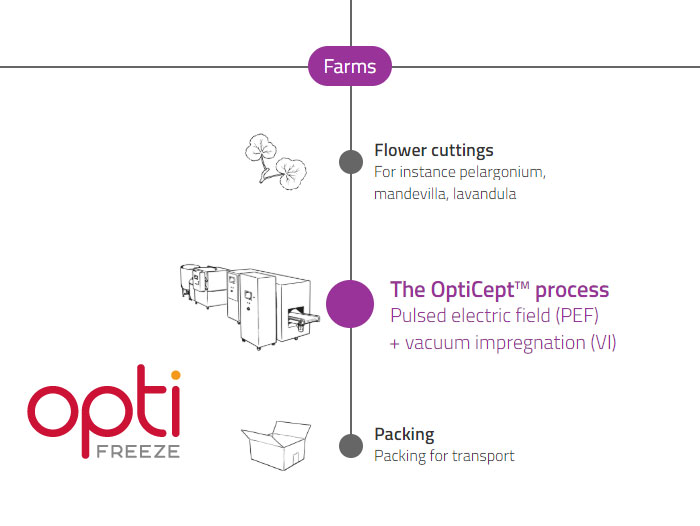 Farms

Flower cuttings
For instance pelargonium, mandevilla, lavandula

The OptiCept™ process
Pulsed electric field (PEF)
+ vacuum impregnation (VI)

opti
FREEZE

Packing
Packing for transport